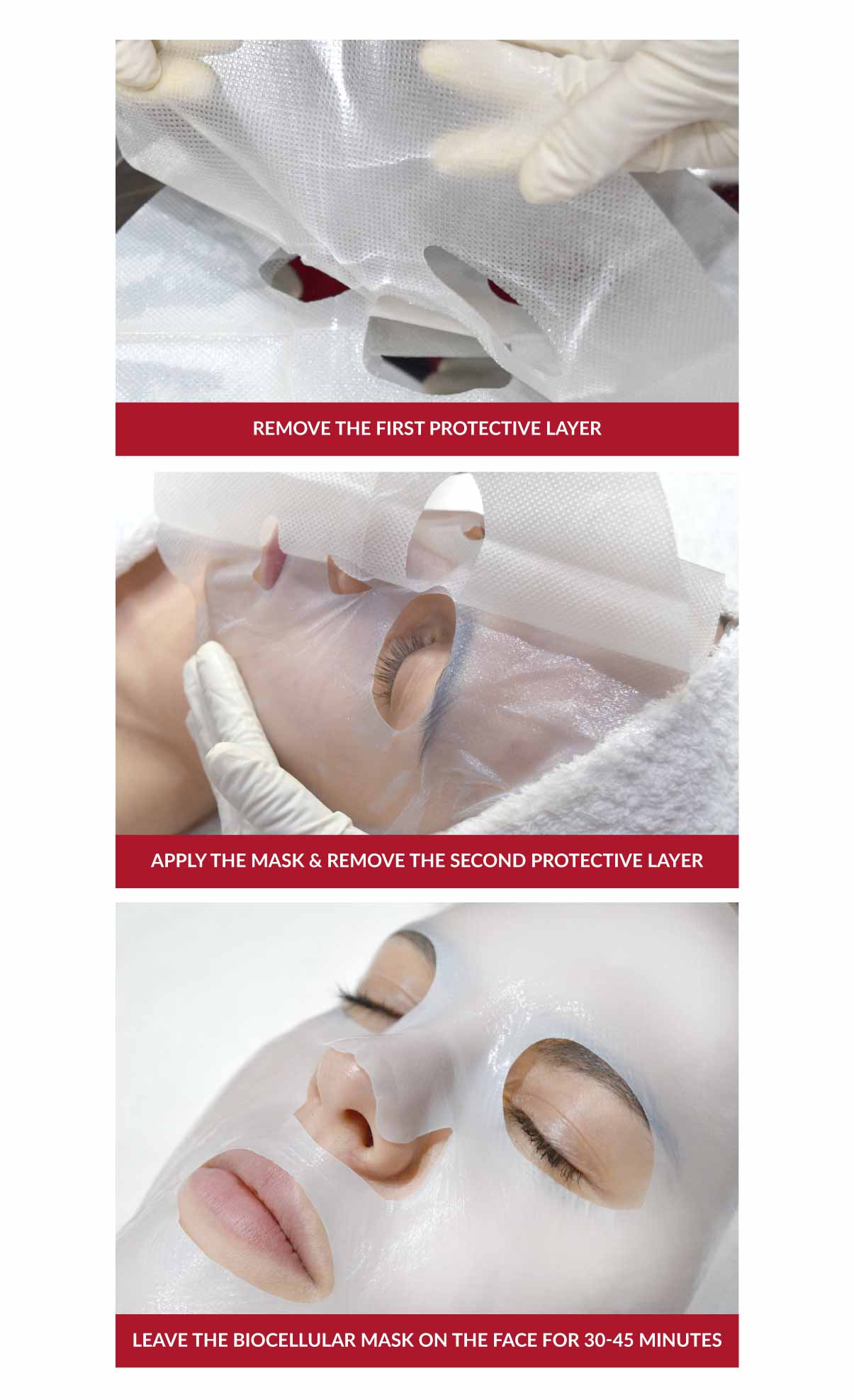 REMOVE THE FIRST PROTECTIVE LAYER

APPLY THE MASK & REMOVE THE SECOND PROTECTIVE LAYER

LEAVE THE BIOCELLULAR MASK ON THE FACE FOR 30-45 MINUTES